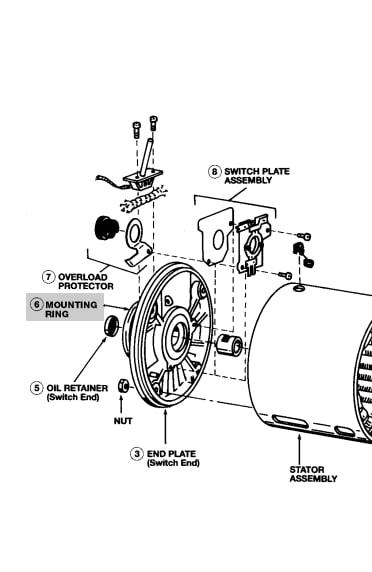 8 SWITCH PLATE ASSEMBLY

7 OVERLOAD PROTECTOR

6 MOUNTING RING

5 OIL RETAINER (Switch End)

NUT

3 END PLATE (Switch End)

STATOR ASSEMBLY