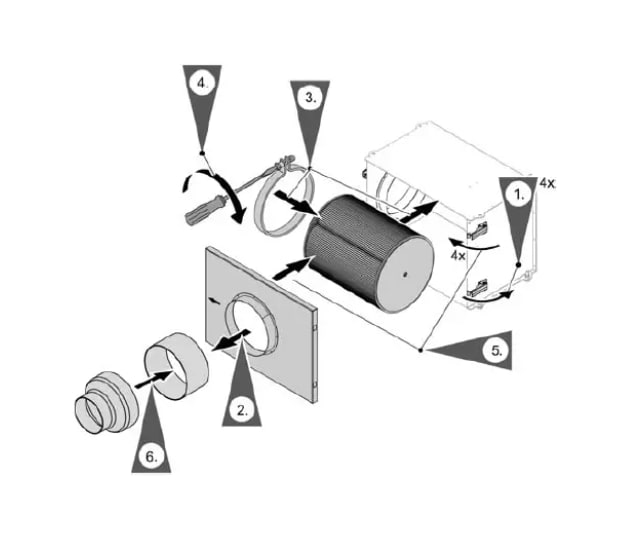 4.

3.

1.

4x

4x

5.

2.

6.